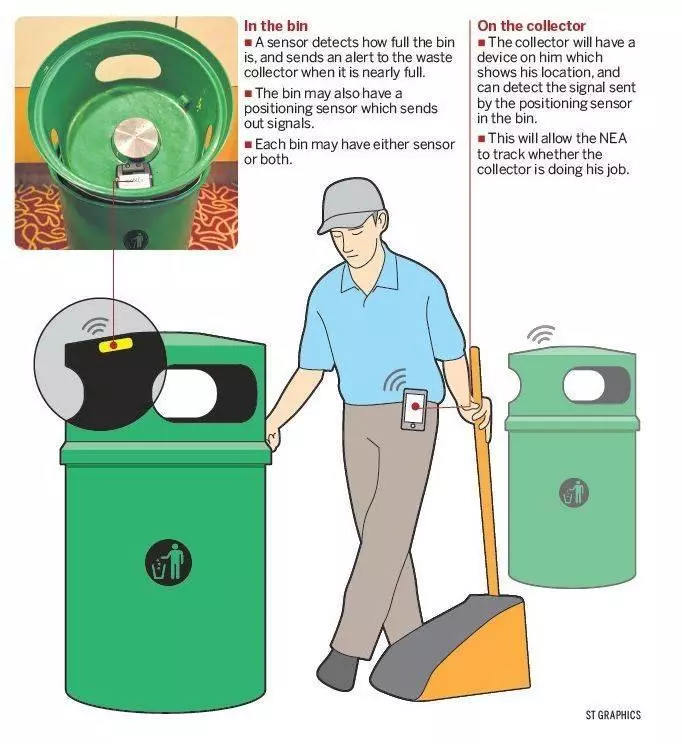 In the bin
■ A sensor detects how full the bin is, and sends an alert to the waste collector when it is nearly full.

■ The bin may also have a positioning sensor which sends out signals.

■ Each bin may have either sensor or both.

On the collector
■ The collector will have a device on him which shows his location, and can detect the signal sent by the positioning sensor in the bin.

■ This will allow the NEA to track whether the collector is doing his job.

ST GRAPHICS