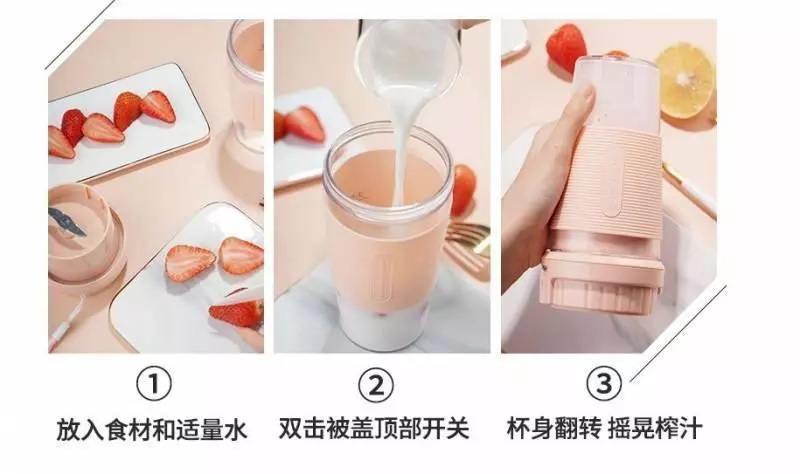 ①
放入食材和适量水

②
双击被盖顶部开关

③
杯身翻转 摇晃榨汁