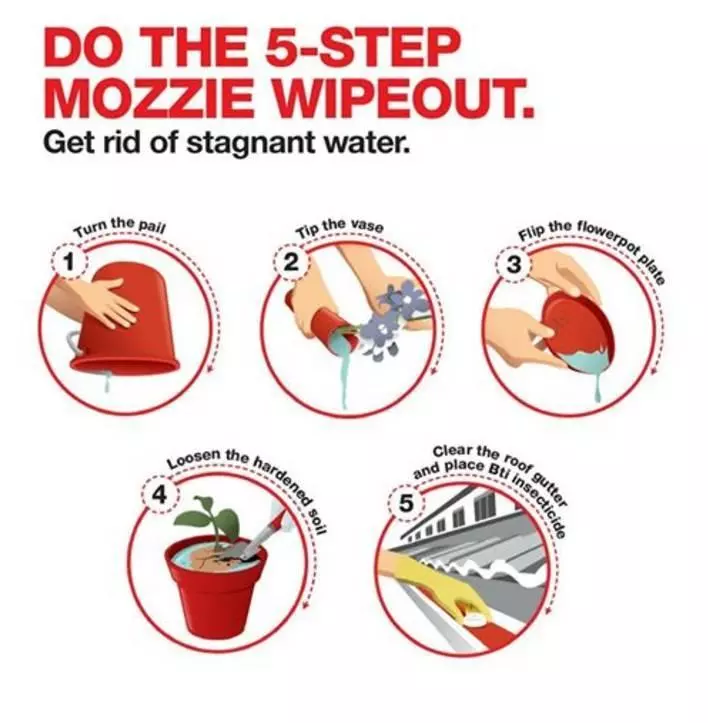 DO THE 5-STEP MOZZIE WIPEOUT.
Get rid of stagnant water.

1
Turn the pail

2
Tip the vase

3
Flip the flowerpot plate

4
Loosen the hardened soil

5
Clear the roof gutter and place Bti insecticide