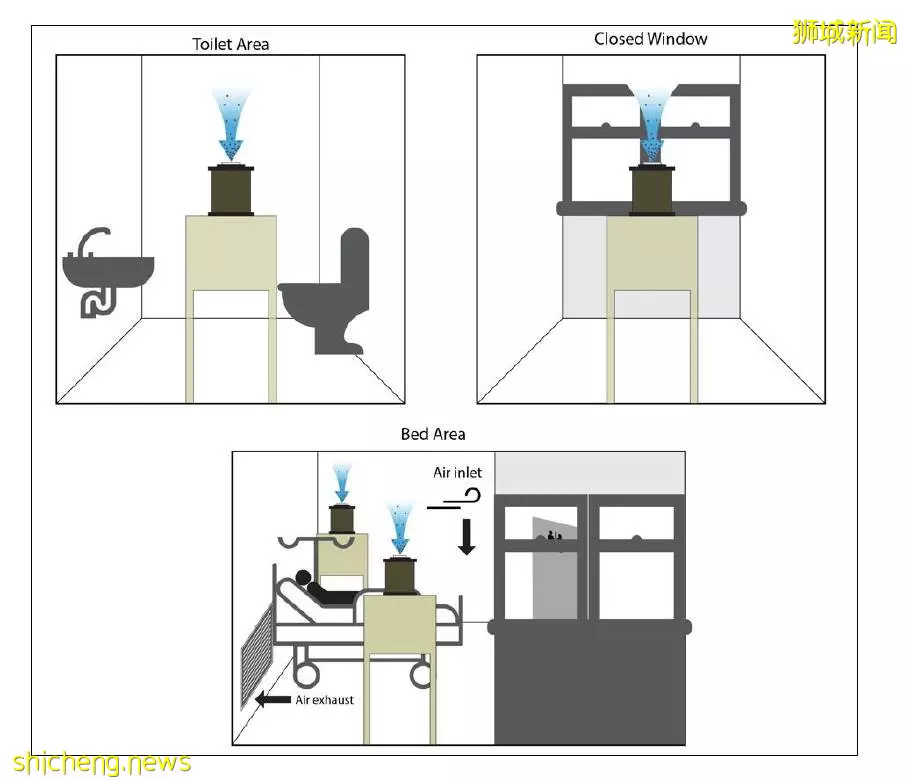 狮城新闻

Toilet Area

Closed Window

Bed Area

Air inlet

Air exhaust

shicheng.news