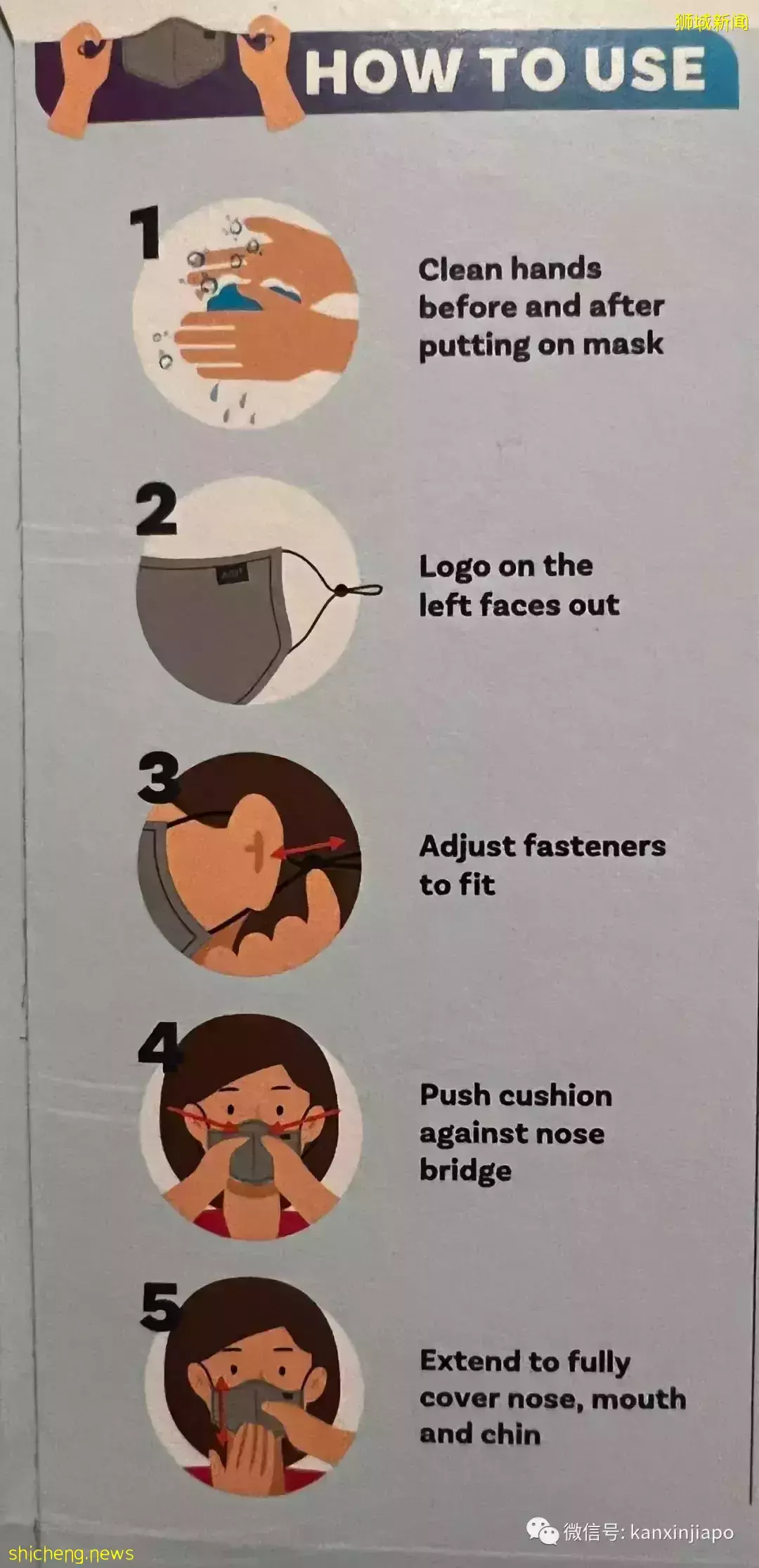 狮城新闻

HOW TO USE

1

Clean hands before and after putting on mask

2

Logo on the left faces out

3

Adjust fasteners to fit

4

Push cushion against nose bridge

5

Extend to fully cover nose, mouth and chin

微信号: kanxinjiapo

shicheng.news