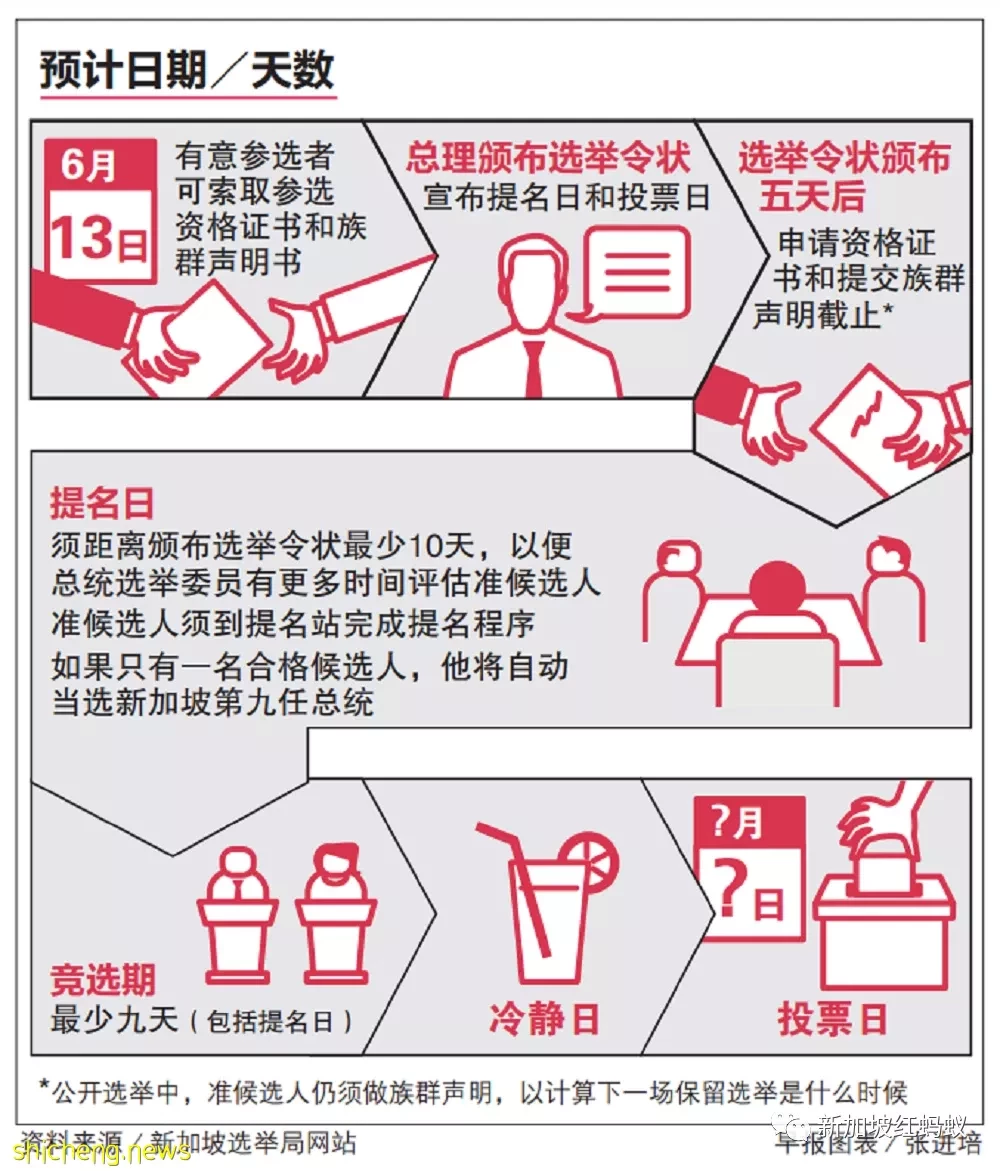 预计日期／天数

6月
13日
有意参选者可索取参选资格证书和族群声明书

总理颁布选举令状
宣布提名日和投票日

选举令状颁布五天后
申请资格证书和提交族群声明截止*

提名日
须距离颁布选举令状最少10天，以便总统选举委员有更多时间评估准候选人
准候选人须到提名站完成提名程序
如果只有一名合格候选人，他将自动当选新加坡第九任总统

竞选期
最少九天（包括提名日）

冷静日

?月
?日
投票日

*公开选举中，准候选人仍须做族群声明，以计算下一场保留选举是什么时候

资料来源／新加坡选举局网站
早报图表／张进培
新加坡红蚂蚁
shicheng.news