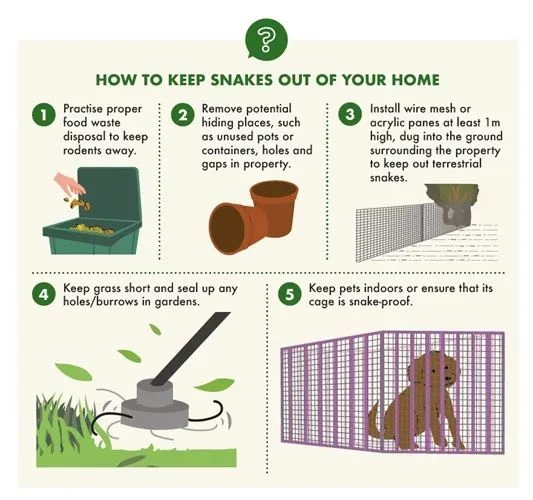 ?

HOW TO KEEP SNAKES OUT OF YOUR HOME

1 Practise proper food waste disposal to keep rodents away.

2 Remove potential hiding places, such as unused pots or containers, holes and gaps in property.

3 Install wire mesh or acrylic panes at least 1m high, dug into the ground surrounding the property to keep out terrestrial snakes.

4 Keep grass short and seal up any holes/burrows in gardens.

5 Keep pets indoors or ensure that its cage is snake-proof.