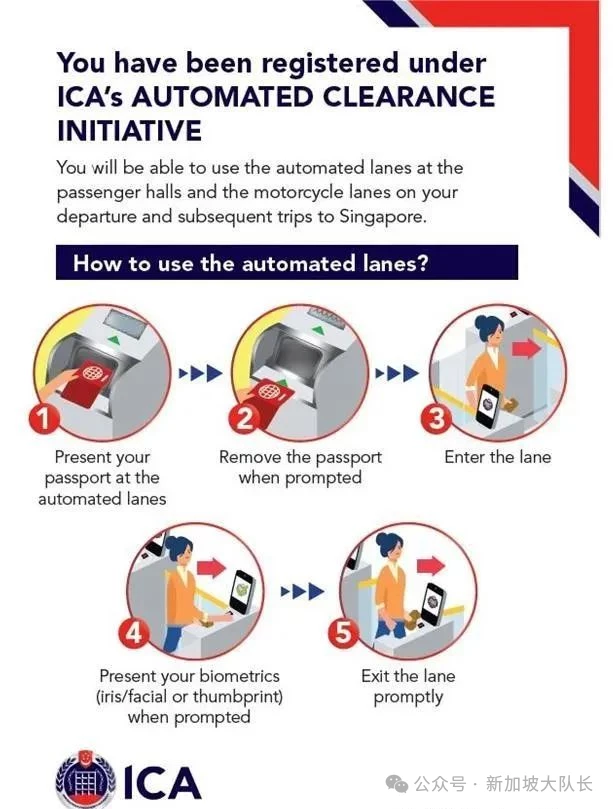 You have been registered under ICA's AUTOMATED CLEARANCE INITIATIVE

You will be able to use the automated lanes at the passenger halls and the motorcycle lanes on your departure and subsequent trips to Singapore.

How to use the automated lanes?

1
Present your passport at the automated lanes

2
Remove the passport when prompted

3
Enter the lane

4
Present your biometrics (iris/facial or thumbprint) when prompted

5
Exit the lane promptly

ICA

公众号 · 新加坡大队长